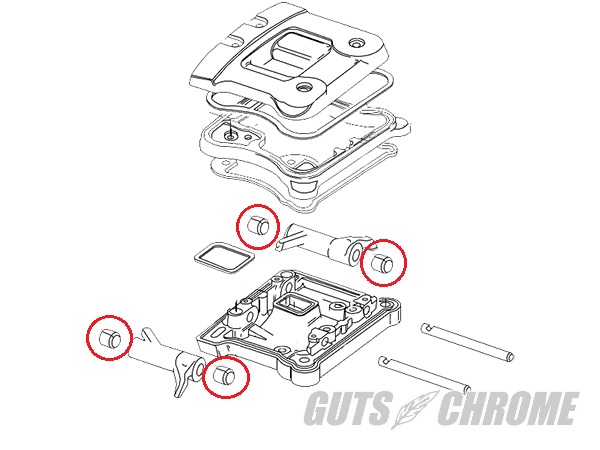 GUTS CHROME