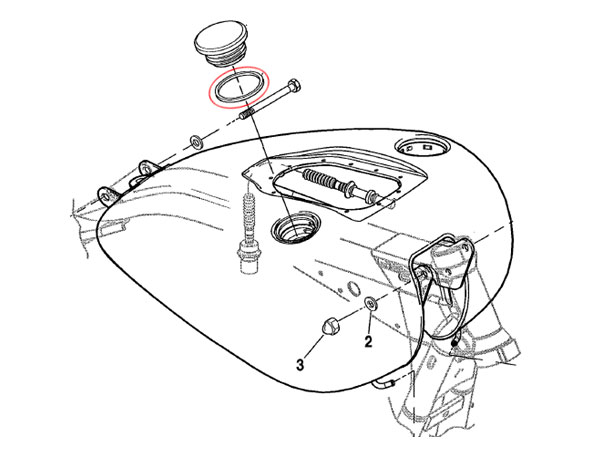 2
3