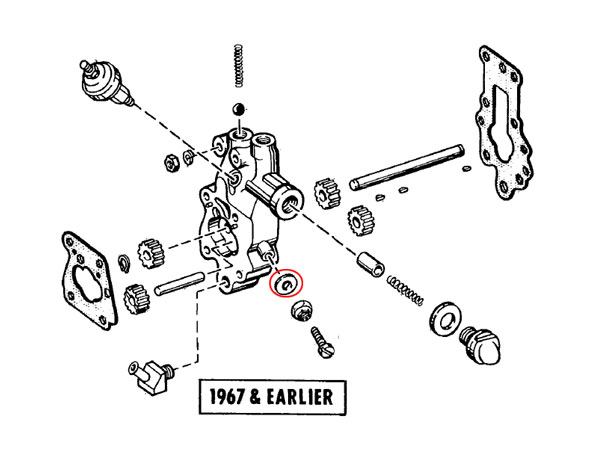 1967 & EARLIER