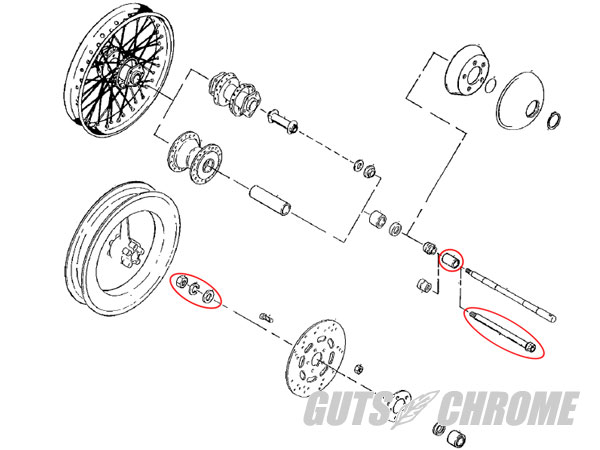 GUTS CHROME